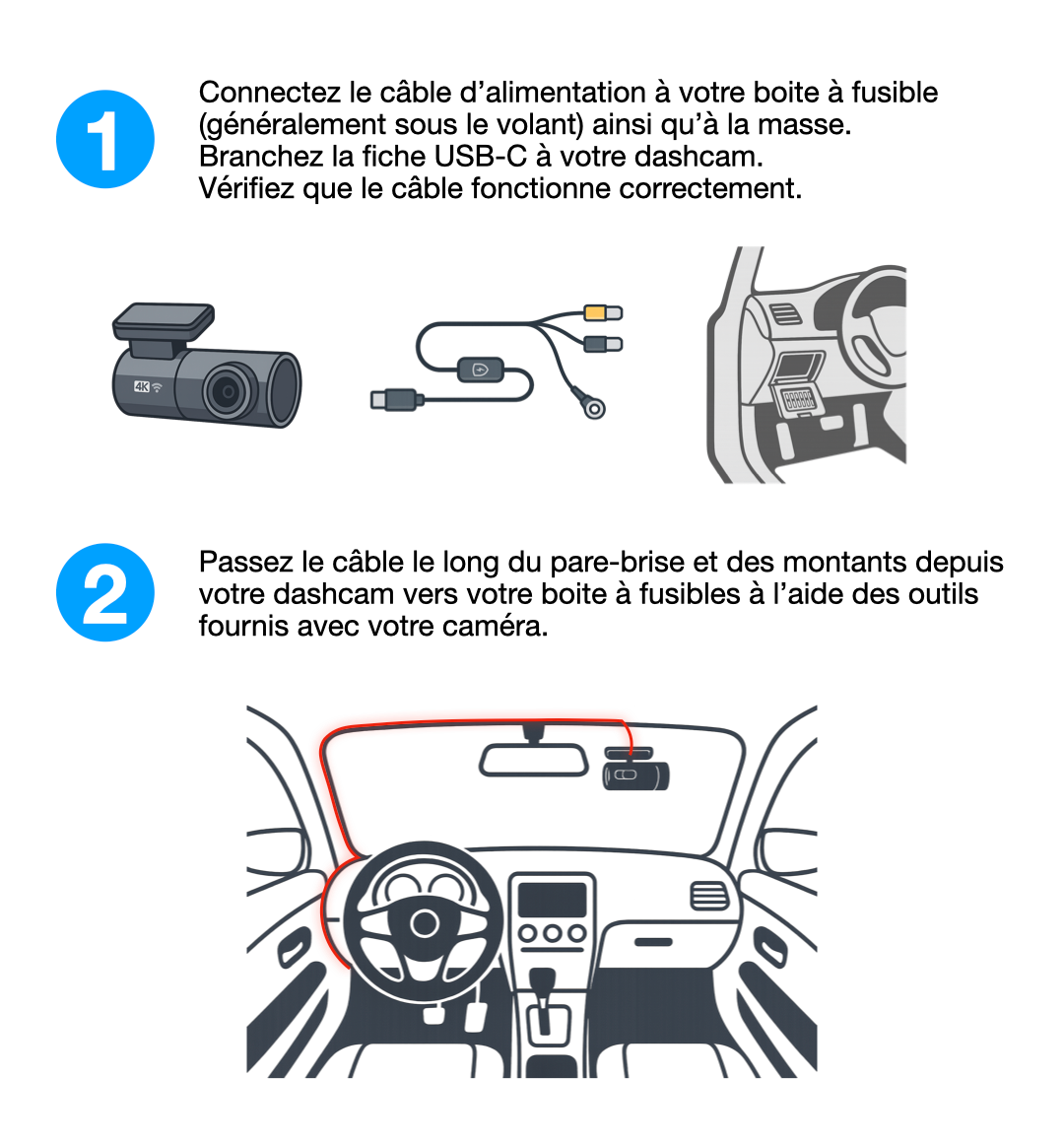 1

Connectez le câble d’alimentation à votre boite à fusible (généralement sous le volant) ainsi qu’à la masse.
Branchez la fiche USB-C à votre dashcam.
Vérifiez que le câble fonctionne correctement.

4K

2

Passez le câble le long du pare-brise et des montants depuis votre dashcam vers votre boite à fusibles à l’aide des outils fournis avec votre caméra.